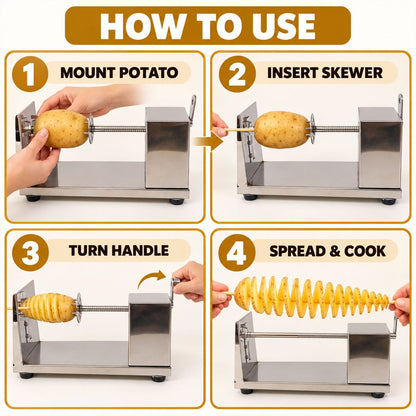 HOW TO USE

1 MOUNT POTATO

2 INSERT SKEWER

3 TURN HANDLE

4 SPREAD & COOK